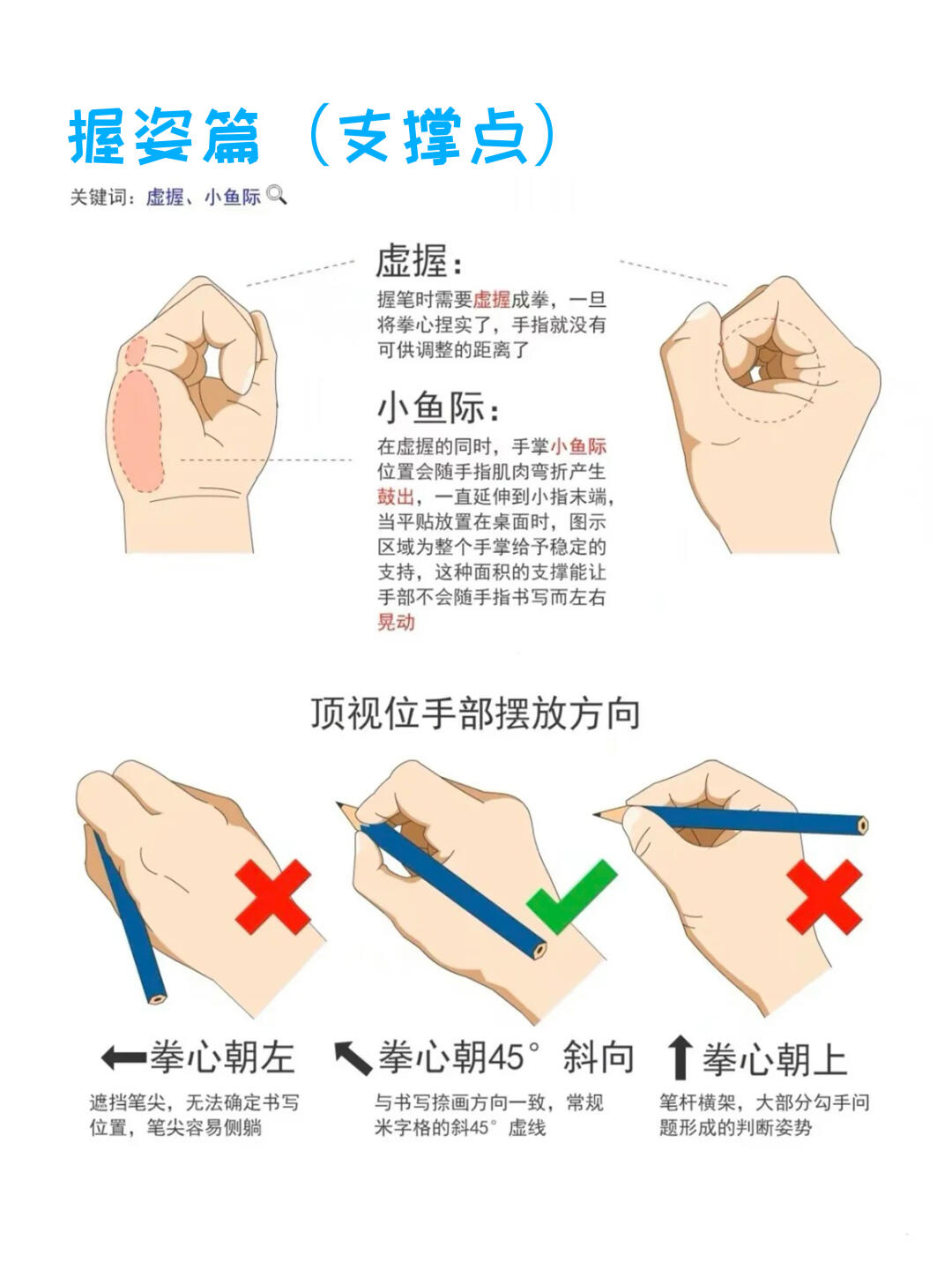 握姿篇（支撑点）

关键词：虚握、小鱼际

虚握：

握笔时需要虚握成拳，一旦将拳心捏实了，手指就没有可供调整的距离了

小鱼际：

在虚握的同时，手掌小鱼际位置会随手指肌肉弯折产生鼓出，一直延伸到小指末端，当平贴放置在桌面时，图示区域为整个手掌给予稳定的支持，这种面积的支撑能让手部不会随手指书写而左右晃动

顶视位手部摆放方向

←拳心朝左

遮挡笔尖，无法确定书写位置，笔尖容易侧躺

↖拳心朝45°斜向

与书写捺画方向一致，常规米字格的斜45°虚线

↑拳心朝上

笔杆横架，大部分勾手问题形成的判断姿势